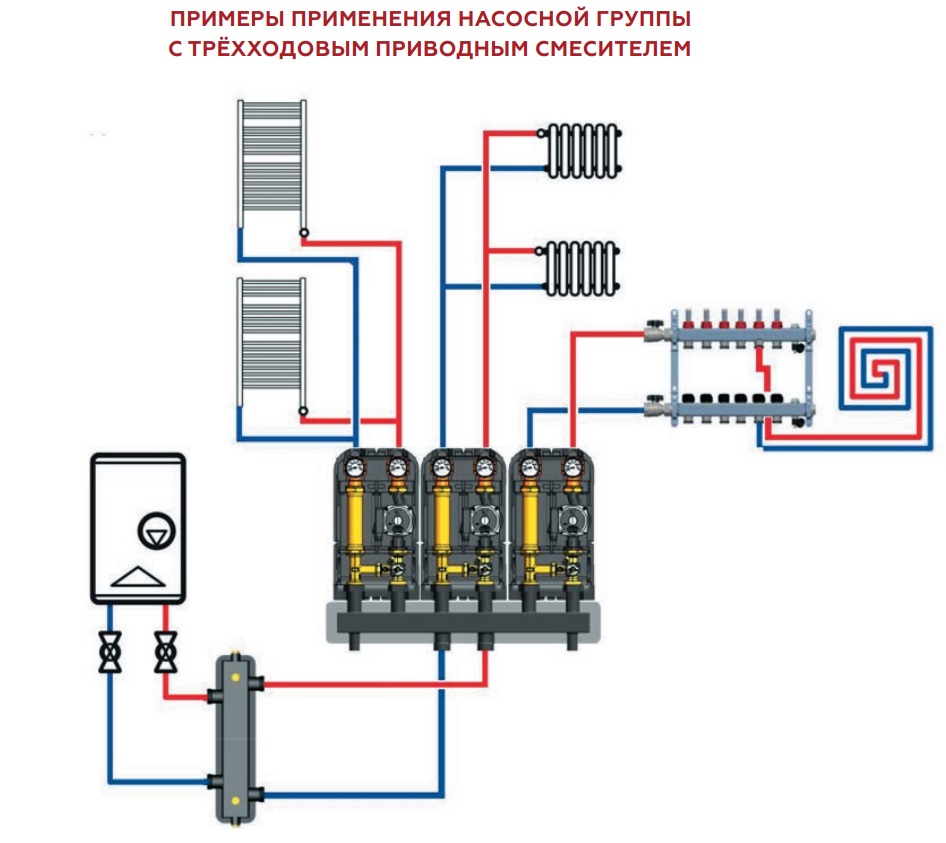 ПРИМЕРЫ ПРИМЕНЕНИЯ НАСОСНОЙ ГРУППЫ
С ТРЁХХОДОВЫМ ПРИВОДНЫМ СМЕСИТЕЛЕМ