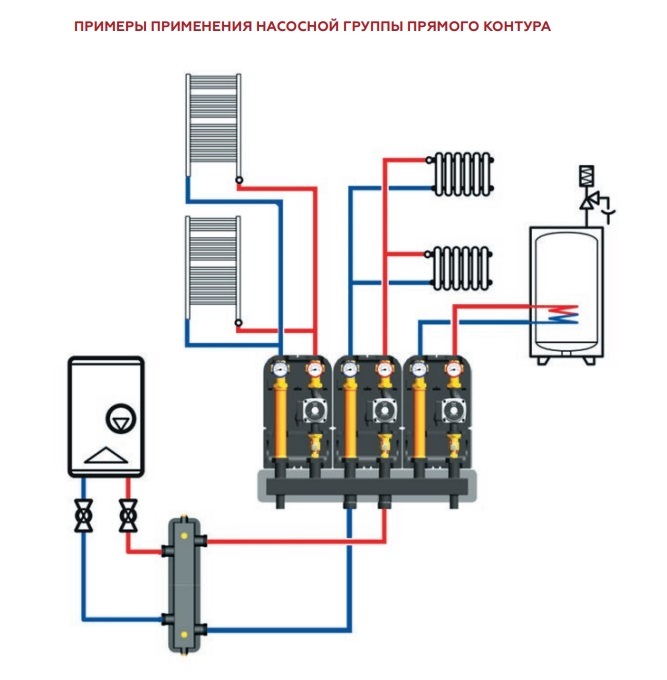 ПРИМЕРЫ ПРИМЕНЕНИЯ НАСОСНОЙ ГРУППЫ ПРЯМОГО КОНТУРА