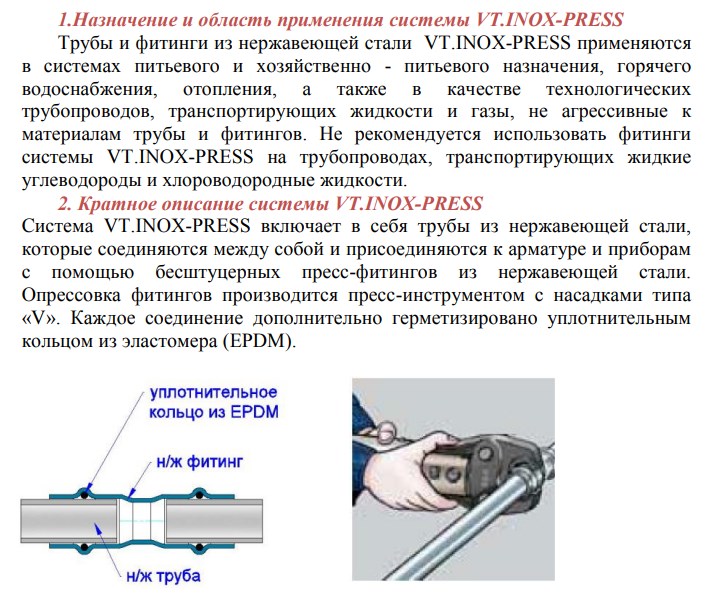 1.Назначение и область применения системы VT.INOX-PRESS

Трубы и фитинги из нержавеющей стали VT.INOX-PRESS применяются в системах питьевого и хозяйственно - питьевого назначения, горячего водоснабжения, отопления, а также в качестве технологических трубопроводов, транспортирующих жидкости и газы, не агрессивные к материалам трубы и фитингов. Не рекомендуется использовать фитинги системы VT.INOX-PRESS на трубопроводах, транспортирующих жидкие углеводороды и хлороводородные жидкости.

2. Кратное описание системы VT.INOX-PRESS

Система VT.INOX-PRESS включает в себя трубы из нержавеющей стали, которые соединяются между собой и присоединяются к арматуре и приборам с помощью бесштуцерных пресс-фитингов из нержавеющей стали. Опрессовка фитингов производится пресс-инструментом с насадками типа «V». Каждое соединение дополнительно герметизировано уплотнительным кольцом из эластомера (EPDM).

уплотнительное кольцо из EPDM

н/ж фитинг

н/ж труба