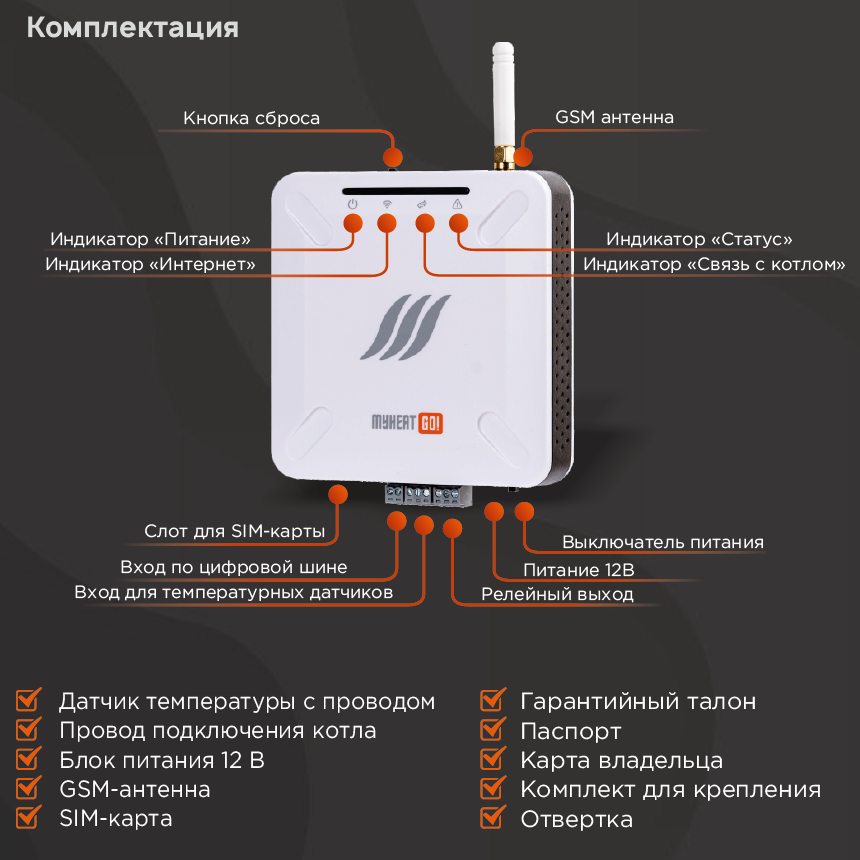 Комплектация

Кнопка сброса

GSM антенна

Индикатор «Питание»

Индикатор «Интернет»

Индикатор «Статус»

Индикатор «Связь с котлом»

MYHEAT GO!

Слот для SIM-карты

Вход по цифровой шине

Вход для температурных датчиков

Выключатель питания

Питание 12В

Релейный выход

Датчик температуры с проводом
Провод подключения котла
Блок питания 12 В
GSM-антенна
SIM-карта

Гарантийный талон
Паспорт
Карта владельца
Комплект для крепления
Отвертка